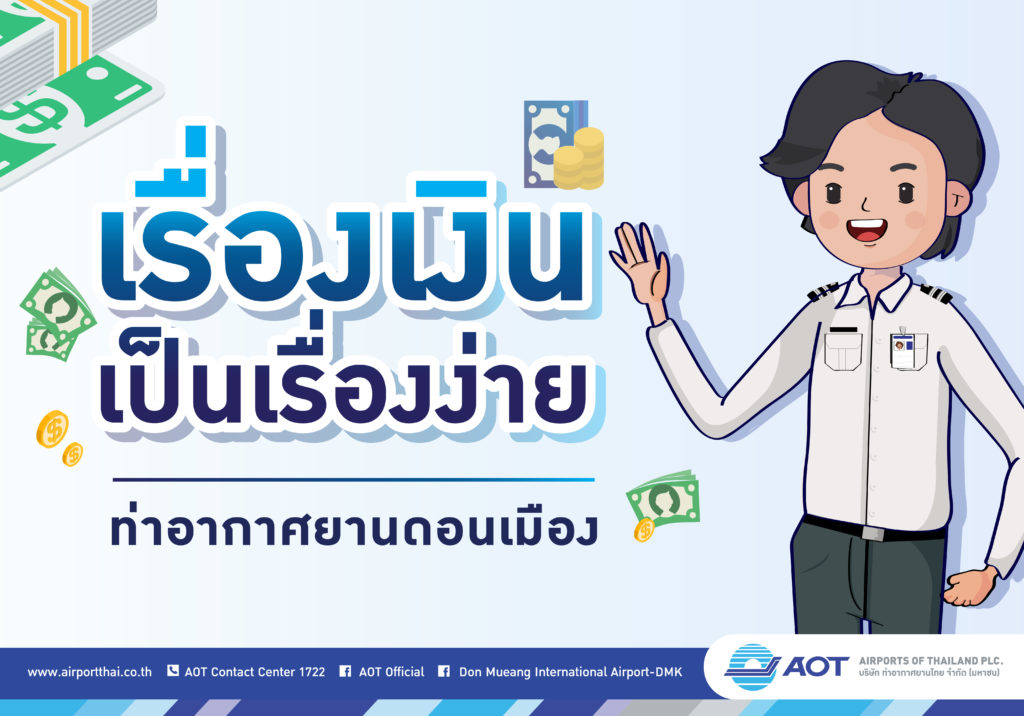 เรื่องเงิน เป็นเรื่องง่าย

ท่าอากาศยานดอนเมือง

www.airportthai.co.th AOT Contact Center 1722 AOT Official Don Mueang International Airport-DMK

AOT AIRPORTS OF THAILAND PLC.
บริษัท ท่าอากาศยานไทย จำกัด (มหาชน)