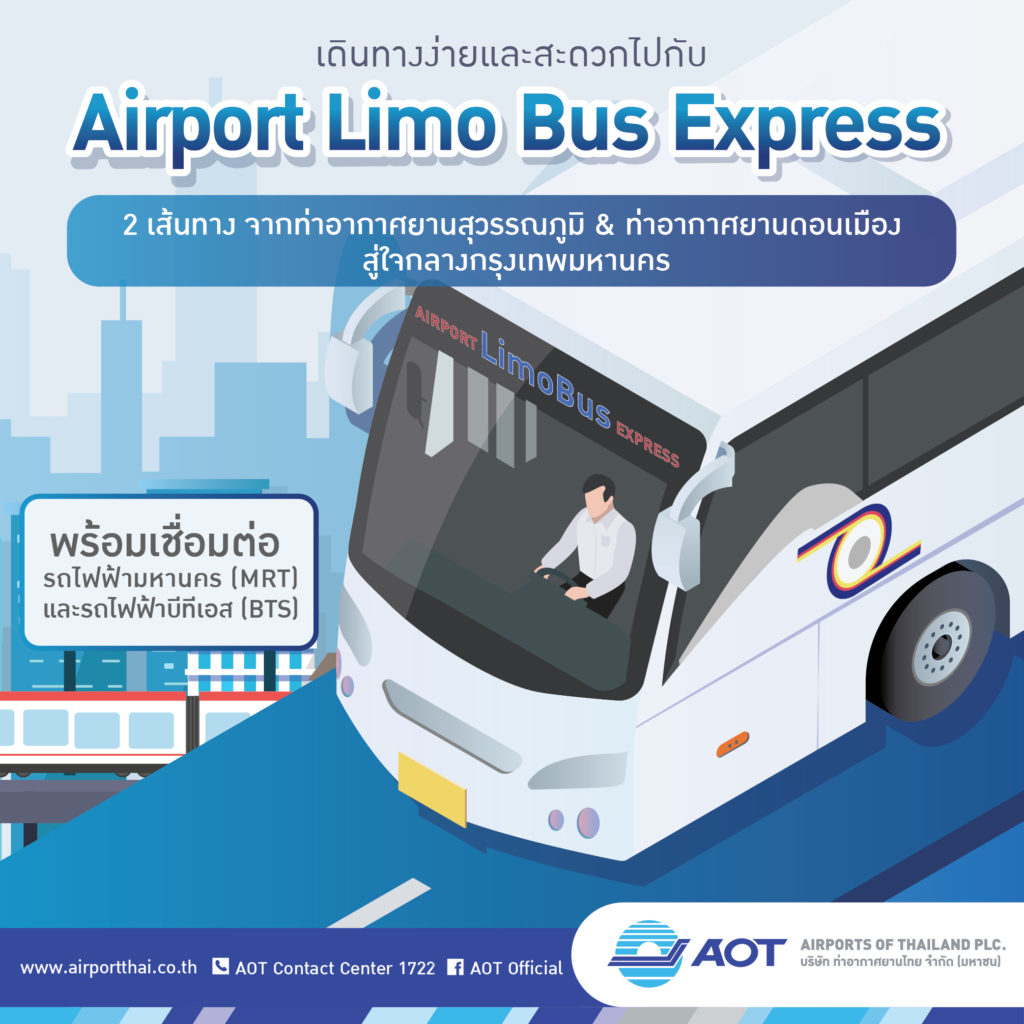 เดินทางง่ายและสะดวกไปกับ

Airport Limo Bus Express

2 เส้นทาง จากท่าอากาศยานสุวรรณภูมิ & ท่าอากาศยานดอนเมือง สู่ใจกลางกรุงเทพมหานคร

AIRPORT LimoBus EXPRESS

พร้อมเชื่อมต่อ
รถไฟฟ้ามหานคร (MRT)
และรถไฟฟ้าบีทีเอส (BTS)

www.airportthai.co.th AOT Contact Center 1722 AOT Official

AOT AIRPORTS OF THAILAND PLC. บริษัท ท่าอากาศยานไทย จำกัด (มหาชน)