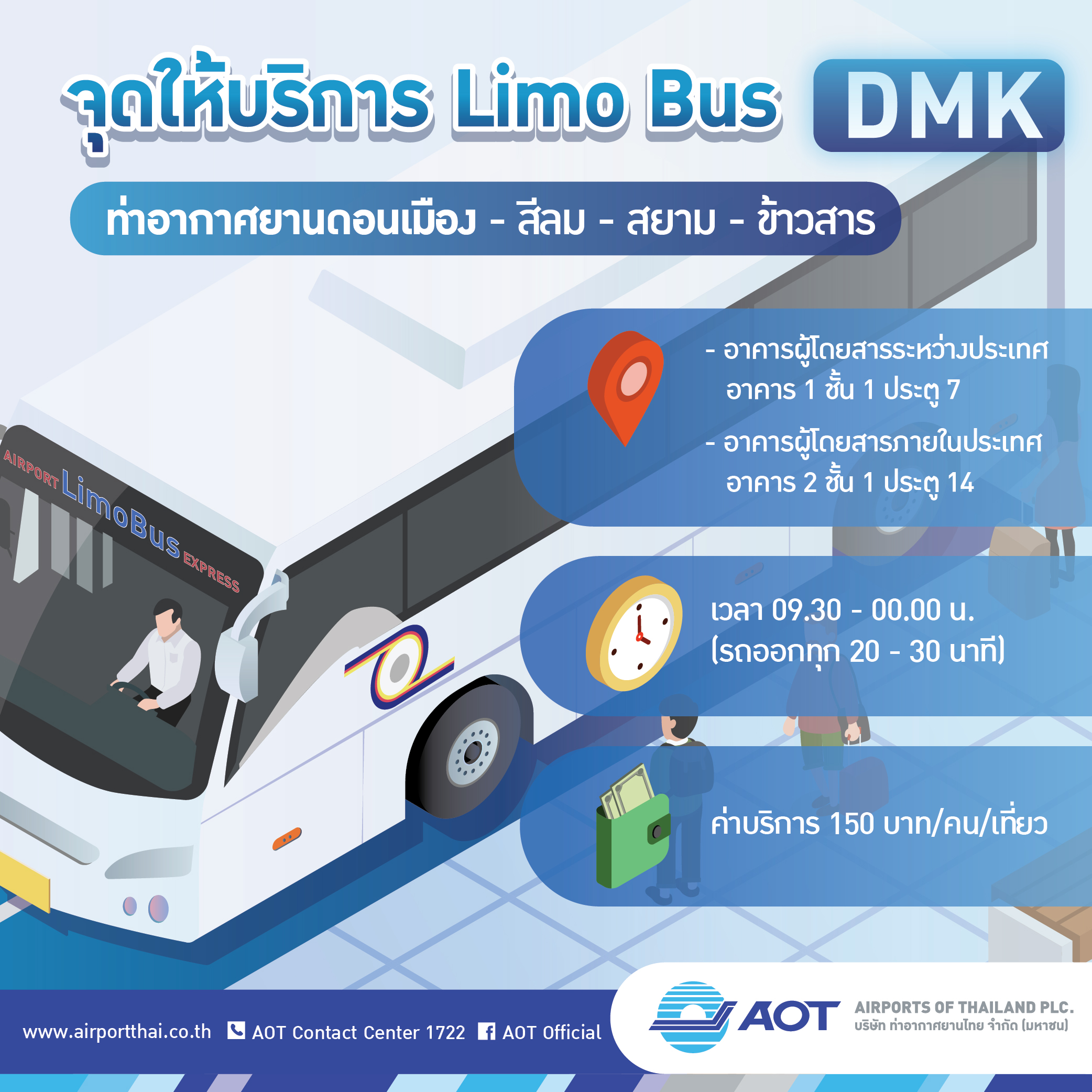 จุดให้บริการ Limo Bus DMK

ท่าอากาศยานดอนเมือง - สีลม - สยาม - ข้าวสาร

AIRPORT LimoBus EXPRESS

- อาคารผู้โดยสารระหว่างประเทศ อาคาร 1 ชั้น 1 ประตู 7

- อาคารผู้โดยสารภายในประเทศ อาคาร 2 ชั้น 1 ประตู 14

เวลา 09.30 - 00.00 น.
(รถออกทุก 20 - 30 นาที)

ค่าบริการ 150 บาท/คน/เที่ยว

www.airportthai.co.th AOT Contact Center 1722 AOT Official

AOT AIRPORTS OF THAILAND PLC.
บริษัท ท่าอากาศยานไทย จำกัด (มหาชน)