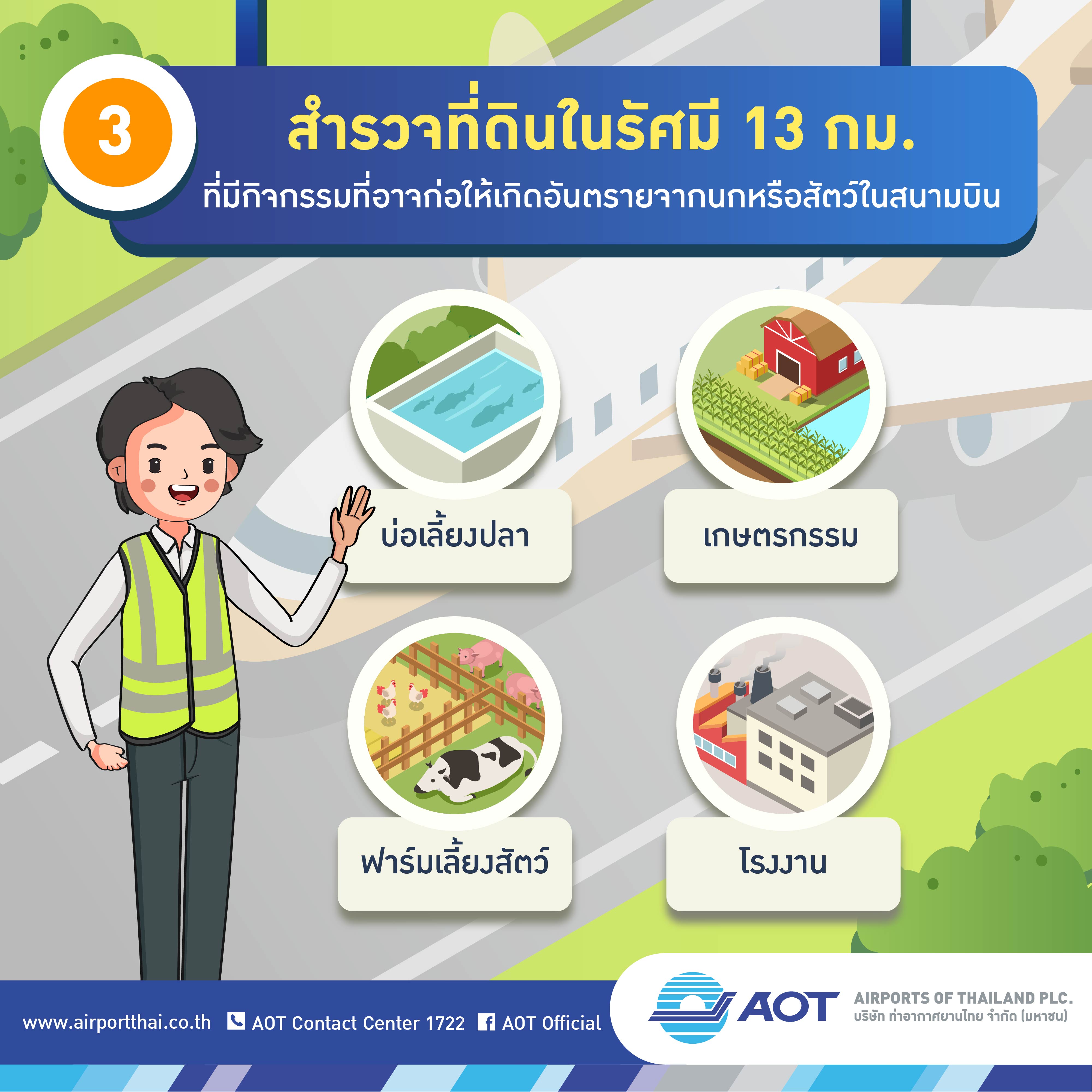 3

สำรวจที่ดินในรัศมี 13 กม.

ที่มีกิจกรรมที่อาจก่อให้เกิดอันตรายจากนกหรือสัตว์ในสนามบิน

บ่อเลี้ยงปลา

เกษตรกรรม

ฟาร์มเลี้ยงสัตว์

โรงงาน

www.airportthai.co.th AOT Contact Center 1722 AOT Official

AOT AIRPORTS OF THAILAND PLC. บริษัท ท่าอากาศยานไทย จำกัด (มหาชน)